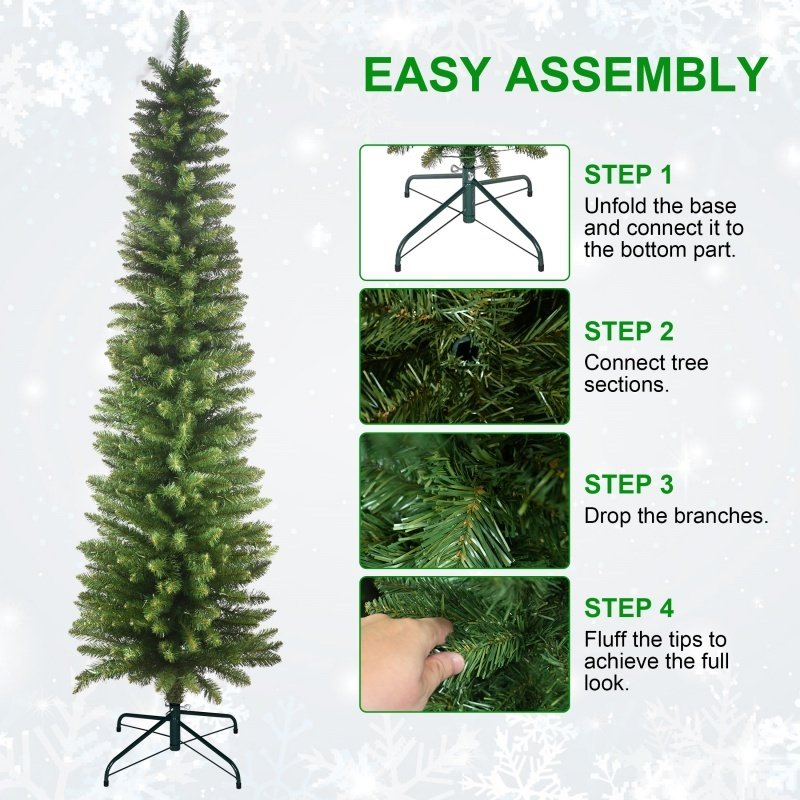 EASY ASSEMBLY

STEP 1
Unfold the base and connect it to the bottom part.

STEP 2
Connect tree sections.

STEP 3
Drop the branches.

STEP 4
Fluff the tips to achieve the full look.