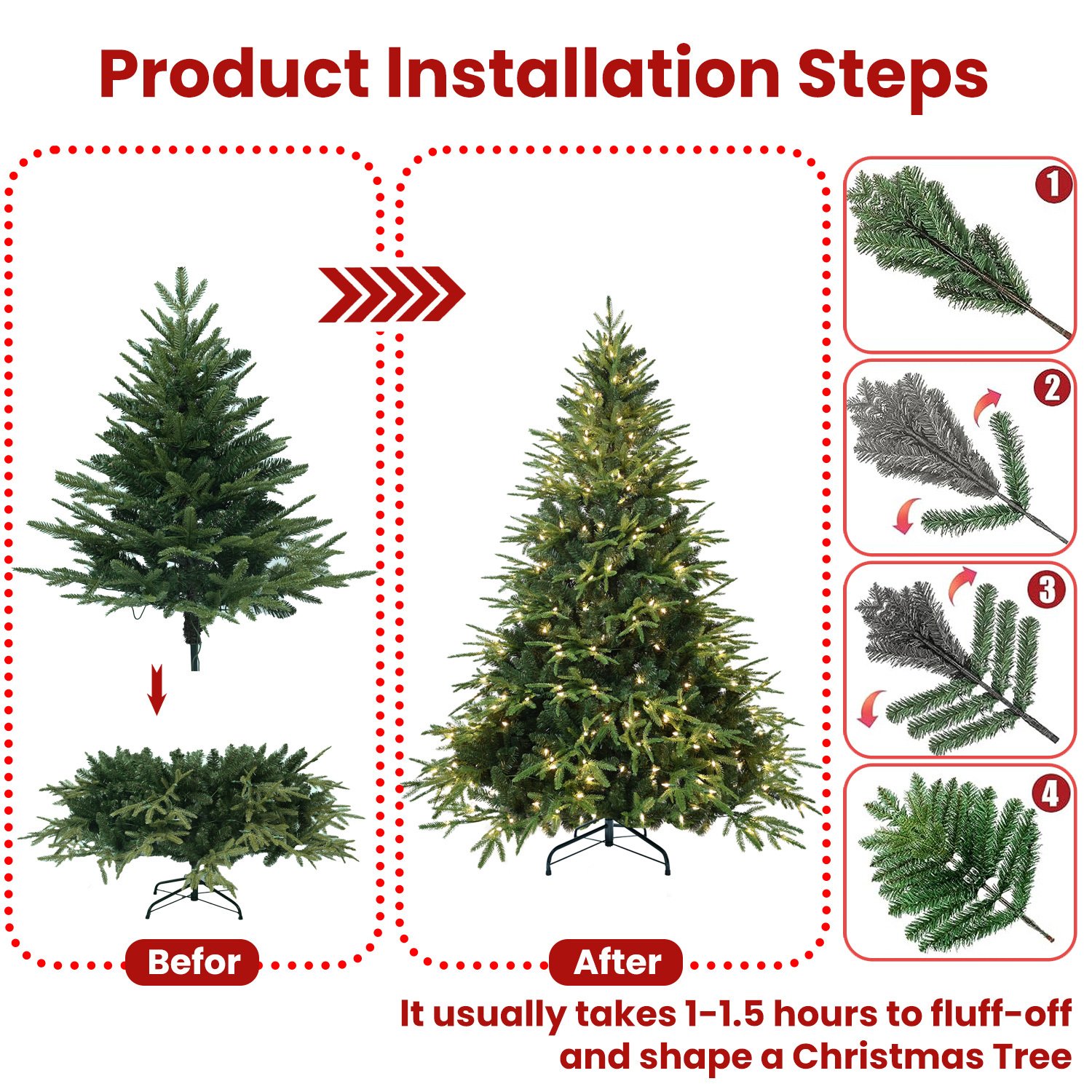 Product Installation Steps

1

2

3

4

Befor

After

It usually takes 1-1.5 hours to fluff-off and shape a Christmas Tree