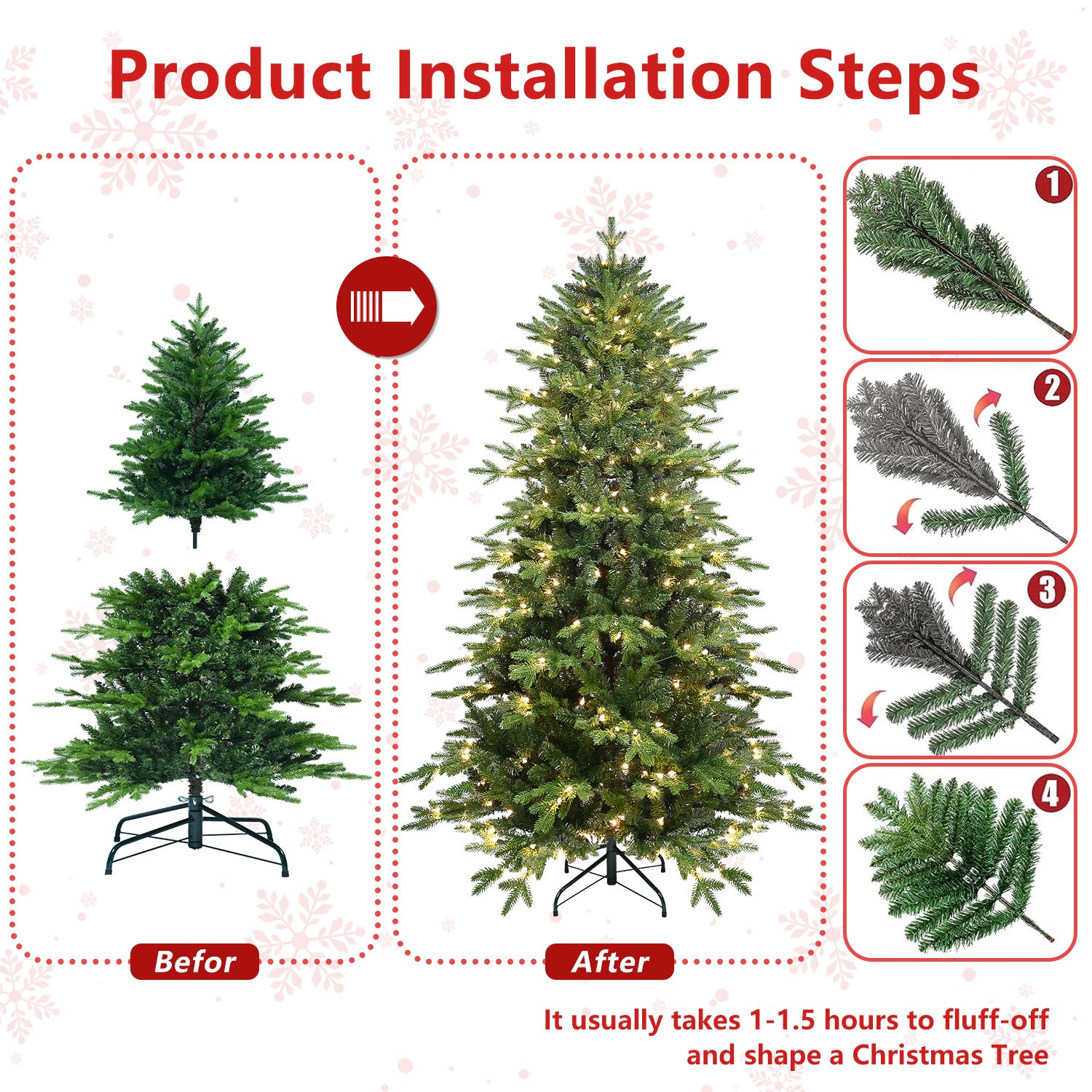 Product Installation Steps

1

2

3

4

Befor

After

It usually takes 1-1.5 hours to fluff-off and shape a Christmas Tree