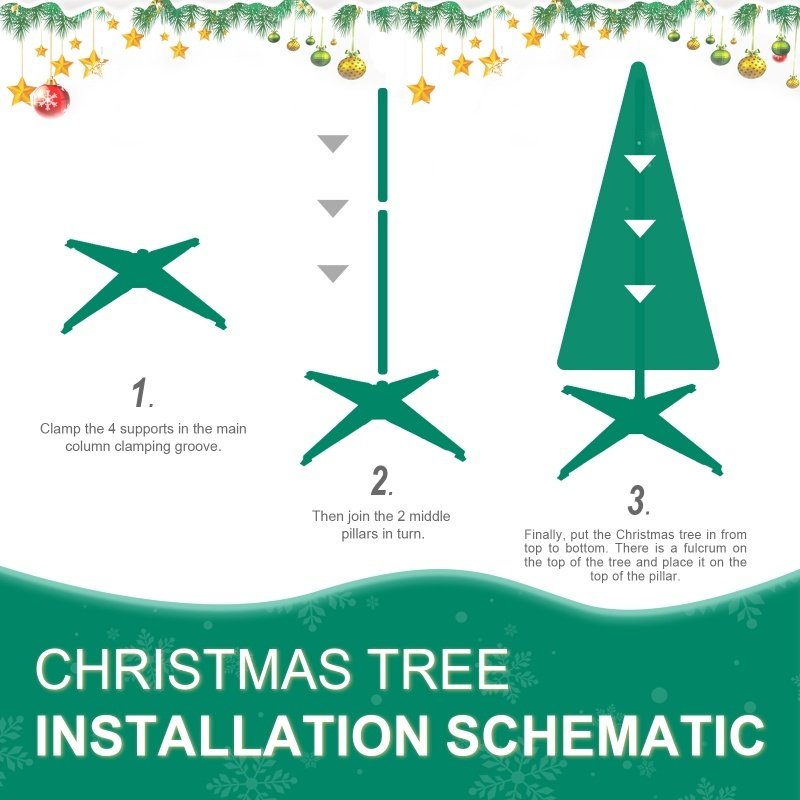 1.

Clamp the 4 supports in the main column clamping groove.

2.

Then join the 2 middle pillars in turn.

3.

Finally, put the Christmas tree in from top to bottom. There is a fulcrum on the top of the tree and place it on the top of the pillar.

CHRISTMAS TREE
INSTALLATION SCHEMATIC