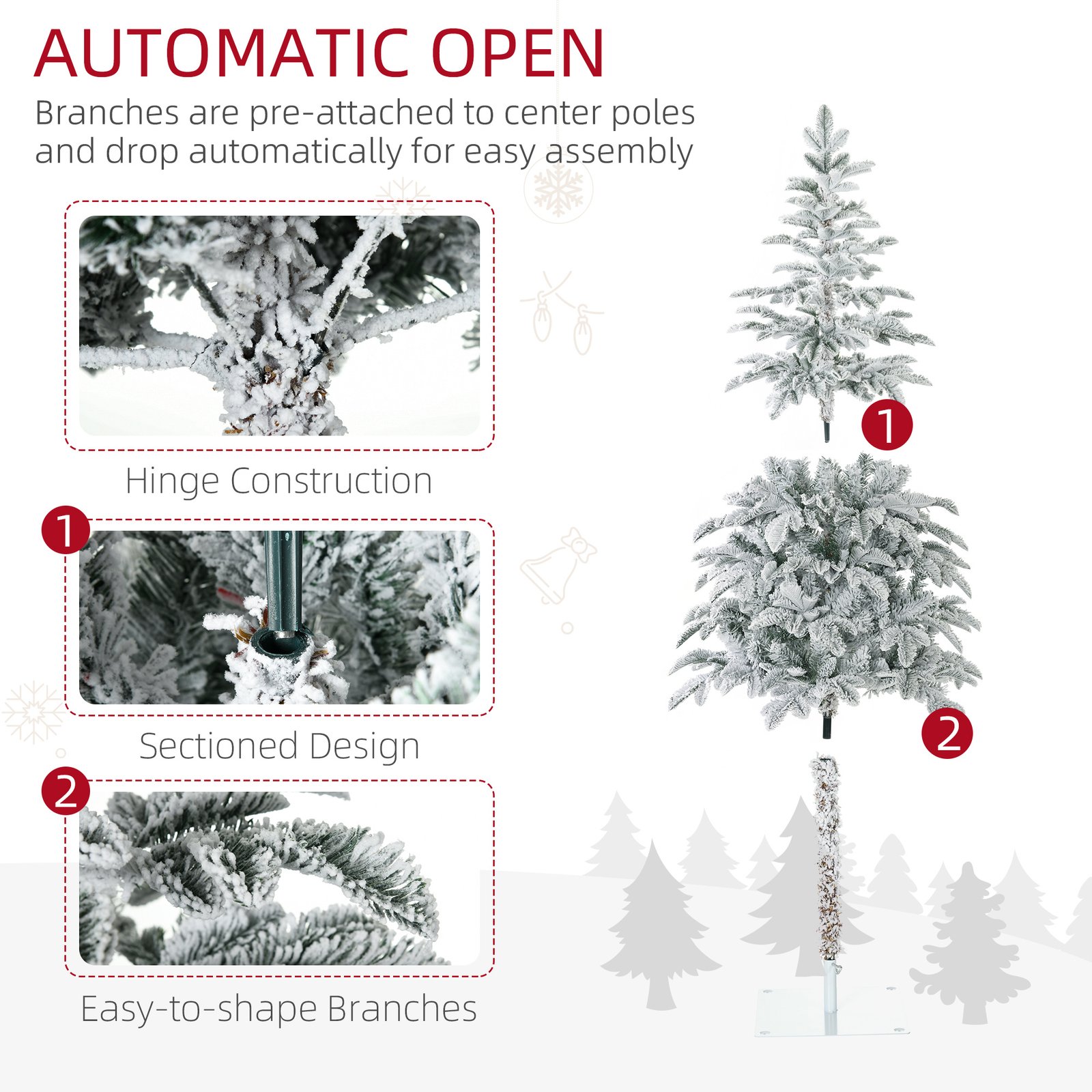 AUTOMATIC OPEN

Branches are pre-attached to center poles and drop automatically for easy assembly

Hinge Construction

1

Sectioned Design

2

Easy-to-shape Branches

1

2