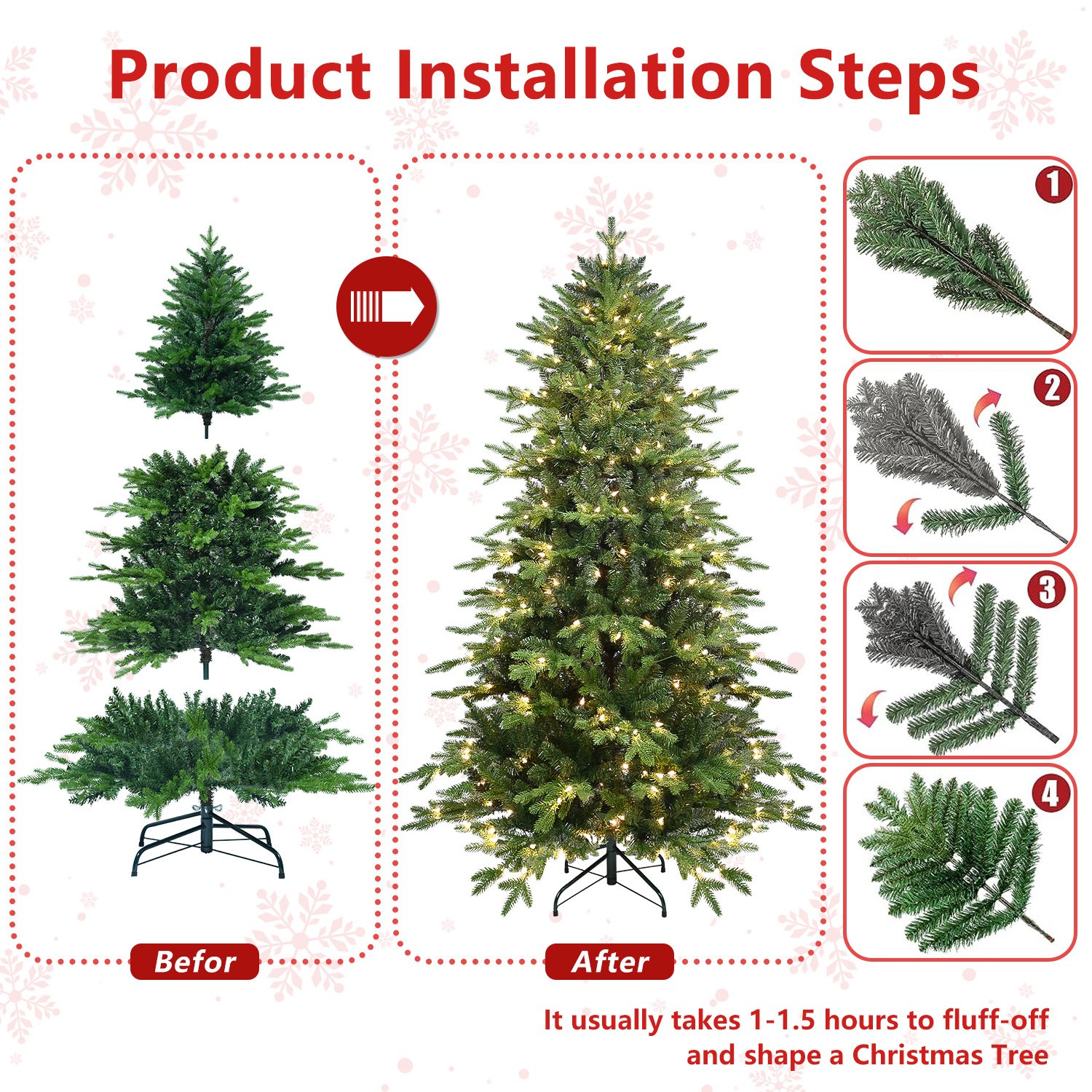 Product Installation Steps

1

2

3

4

Befor

After

It usually takes 1-1.5 hours to fluff-off and shape a Christmas Tree