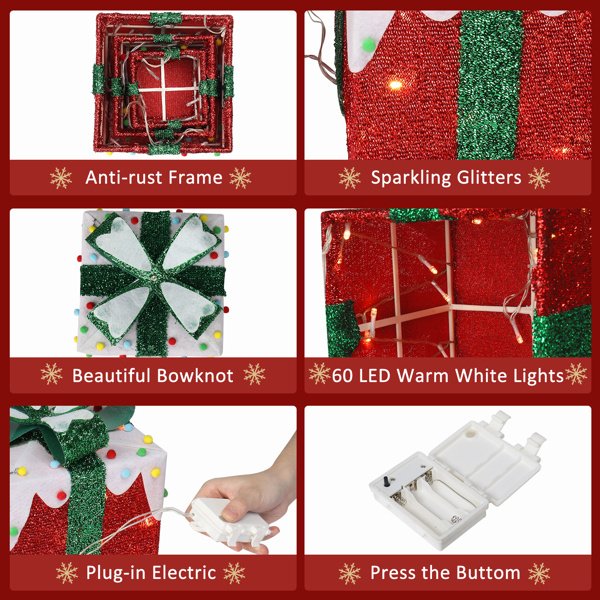 Anti-rust Frame

Sparkling Glitters

Beautiful Bowknot

60 LED Warm White Lights

Plug-in Electric

Press the Buttom